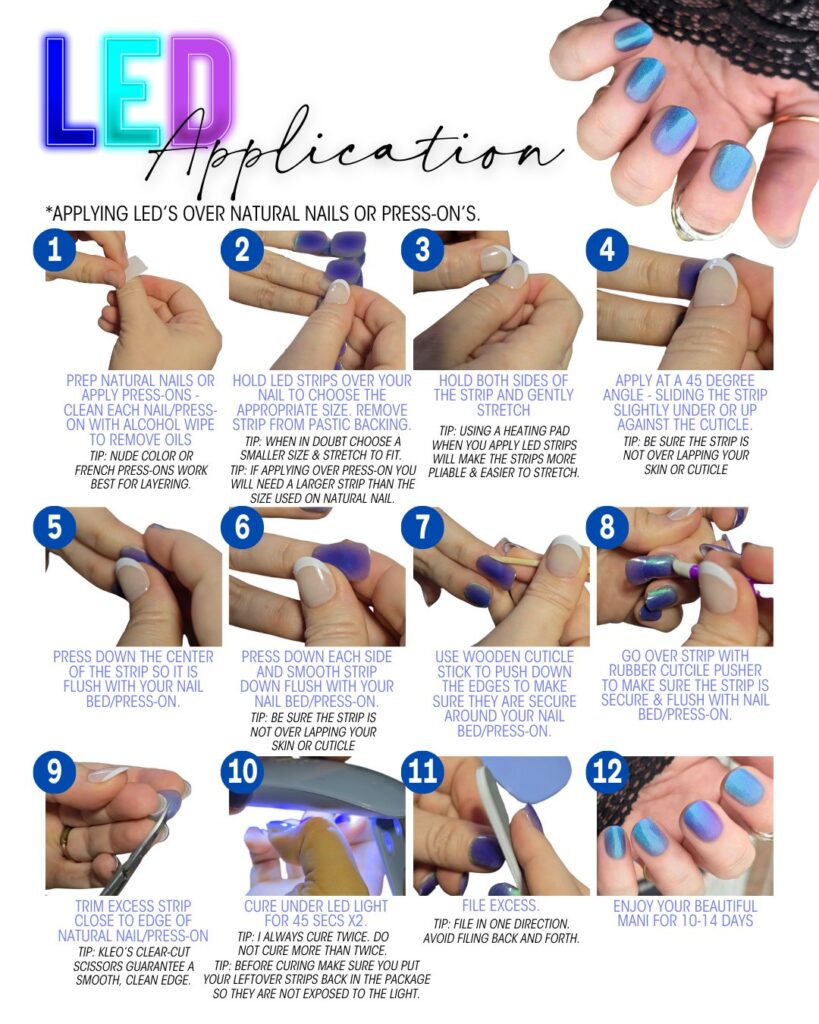 LED Application

*APPLYING LED'S OVER NATURAL NAILS OR PRESS-ON'S.

1
PREP NATURAL NAILS OR APPLY PRESS-ONS - CLEAN EACH NAIL/PRESS-ON WITH ALCOHOL WIPE TO REMOVE OILS
TIP: NUDE COLOR OR FRENCH PRESS-ONS WORK BEST FOR LAYERING.

2
HOLD LED STRIPS OVER YOUR NAIL TO CHOOSE THE APPROPRIATE SIZE. REMOVE STRIP FROM PASTIC BACKING.
TIP: WHEN IN DOUBT CHOOSE A SMALLER SIZE & STRETCH TO FIT.
TIP: IF APPLYING OVER PRESS-ON YOU WILL NEED A LARGER STRIP THAN THE SIZE USED ON NATURAL NAIL.

3
HOLD BOTH SIDES OF THE STRIP AND GENTLY STRETCH
TIP: USING A HEATING PAD WHEN YOU APPLY LED STRIPS WILL MAKE THE STRIPS MORE PLIABLE & EASIER TO STRETCH.

4
APPLY AT A 45 DEGREE ANGLE - SLIDING THE STRIP SLIGHTLY UNDER OR UP AGAINST THE CUTICLE.
TIP: BE SURE THE STRIP IS NOT OVER LAPPING YOUR SKIN OR CUTICLE

5
PRESS DOWN THE CENTER OF THE STRIP SO IT IS FLUSH WITH YOUR NAIL BED/PRESS-ON.

6
PRESS DOWN EACH SIDE AND SMOOTH STRIP DOWN FLUSH WITH YOUR NAIL BED/PRESS-ON.
TIP: BE SURE THE STRIP IS NOT OVER LAPPING YOUR SKIN OR CUTICLE

7
USE WOODEN CUTICLE STICK TO PUSH DOWN THE EDGES TO MAKE SURE THEY ARE SECURE AROUND YOUR NAIL BED/PRESS-ON.

8
GO OVER STRIP WITH RUBBER CUTCILE PUSHER TO MAKE SURE THE STRIP IS SECURE & FLUSH WITH NAIL BED/PRESS-ON.

9
TRIM EXCESS STRIP CLOSE TO EDGE OF NATURAL NAIL/PRESS-ON
TIP: KLEO'S CLEAR-CUT SCISSORS GUARANTEE A SMOOTH, CLEAN EDGE.

10
CURE UNDER LED LIGHT FOR 45 SECS X2.
TIP: I ALWAYS CURE TWICE. DO NOT CURE MORE THAN TWICE.
TIP: BEFORE CURING MAKE SURE YOU PUT YOUR LEFTOVER STRIPS BACK IN THE PACKAGE SO THEY ARE NOT EXPOSED TO THE LIGHT.

11
FILE EXCESS.
TIP: FILE IN ONE DIRECTION. AVOID FILING BACK AND FORTH.

12
ENJOY YOUR BEAUTIFUL MANI FOR 10-14 DAYS